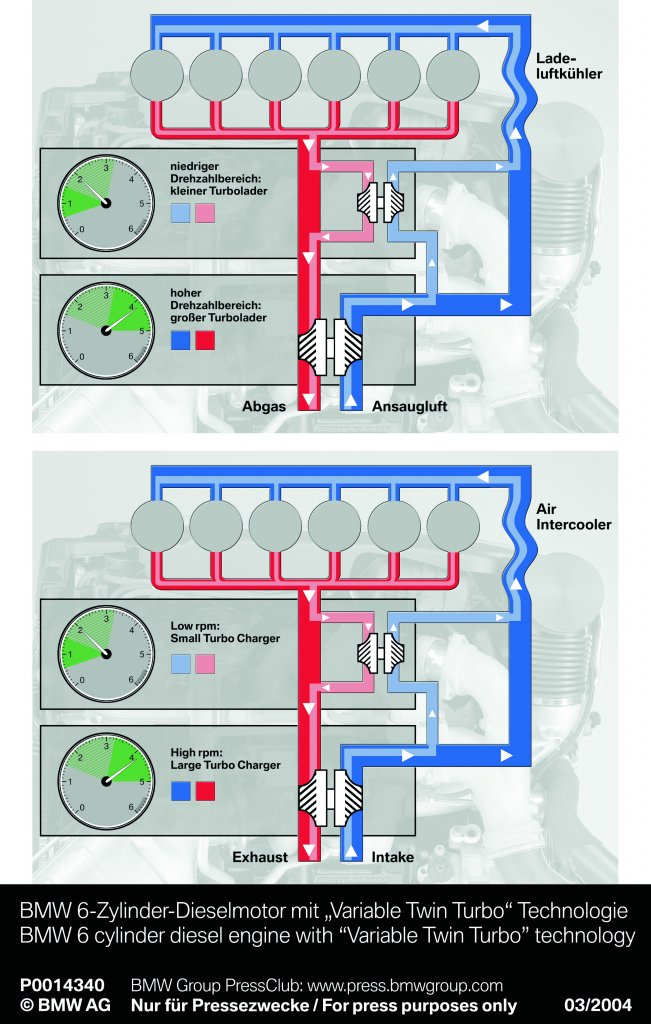 Ladeluftkühler

niedriger Drehzahlbereich: kleiner Turbolader

0 1 2 3 4 5 6

hoher Drehzahlbereich: großer Turbolader

0 1 2 3 4 5 6

Abgas

Ansaugluft

Air Intercooler

Low rpm: Small Turbo Charger

0 1 2 3 4 5 6

High rpm: Large Turbo Charger

0 1 2 3 4 5 6

Exhaust

Intake

BMW 6-Zylinder-Dieselmotor mit „Variable Twin Turbo“ Technologie
BMW 6 cylinder diesel engine with “Variable Twin Turbo” technology

P0014340 BMW Group PressClub: www.press.bmwgroup.com
© BMW AG Nur für Pressezwecke / For press purposes only 03/2004